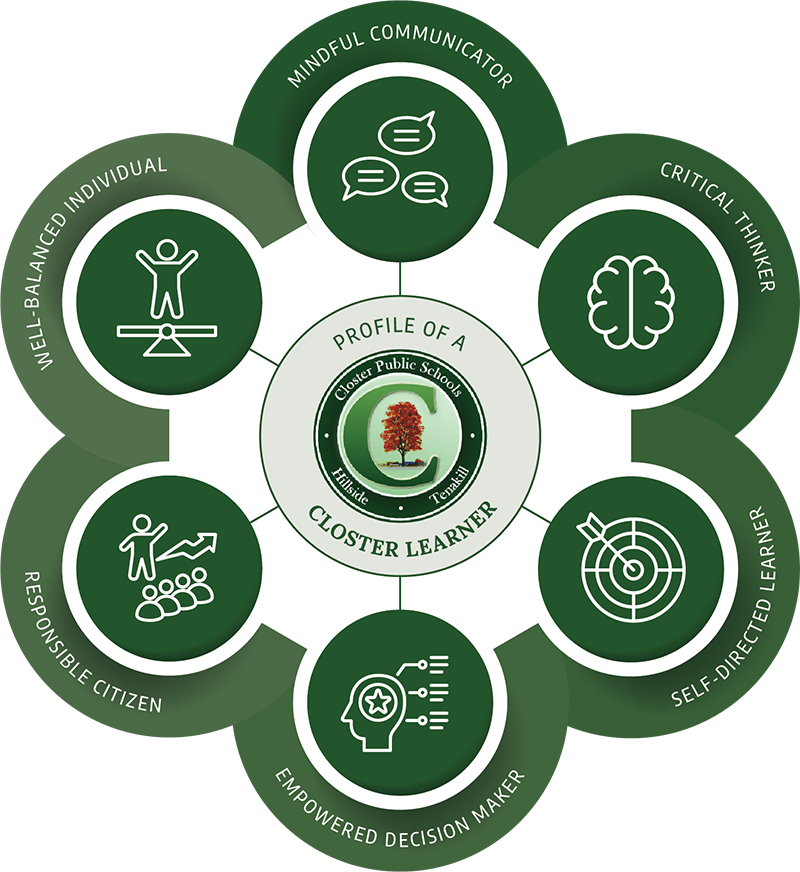 MINDFUL COMMUNICATOR

CRITICAL THINKER

SELF-DIRECTED LEARNER

EMPOWERED DECISION MAKER

RESPONSIBLE CITIZEN

WELL-BALANCED INDIVIDUAL

PROFILE OF A

Closter Public Schools

C

Hillside

Tenakill

CLOSTER LEARNER